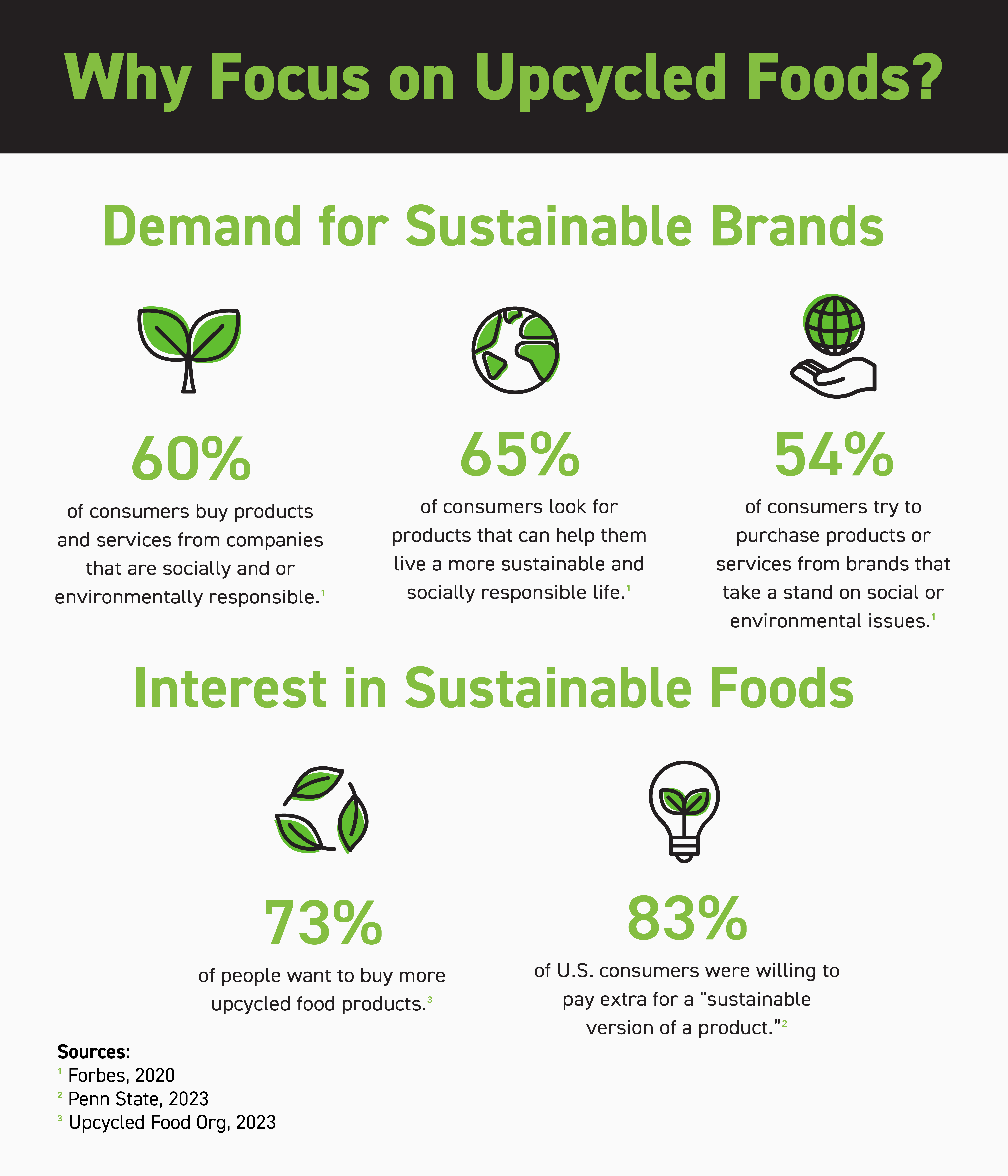 Why Focus on Upcycled Foods?

Demand for Sustainable Brands

60%

of consumers buy products and services from companies that are socially and or environmentally responsible.$^1$

65%

of consumers look for products that can help them live a more sustainable and socially responsible life.$^1$

54%

of consumers try to purchase products or services from brands that take a stand on social or environmental issues.$^1$

Interest in Sustainable Foods

73%

of people want to buy more upcycled food products.$^3$

83%

of U.S. consumers were willing to pay extra for a "sustainable version of a product."$^2$

Sources:
$^1$ Forbes, 2020
$^2$ Penn State, 2023
$^3$ Upcycled Food Org, 2023